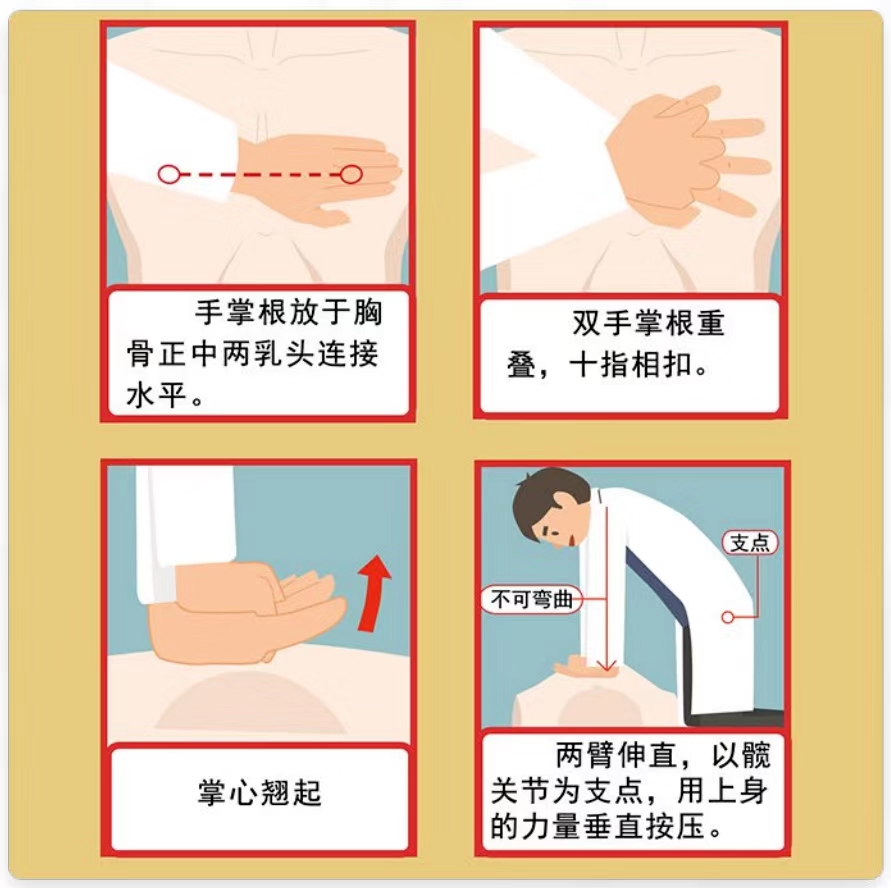 手掌根放于胸骨正中两乳头连接水平。

双手掌根重叠，十指相扣。

掌心翘起

支点

不可弯曲

两臂伸直，以髋关节为支点，用上身的力量垂直按压。